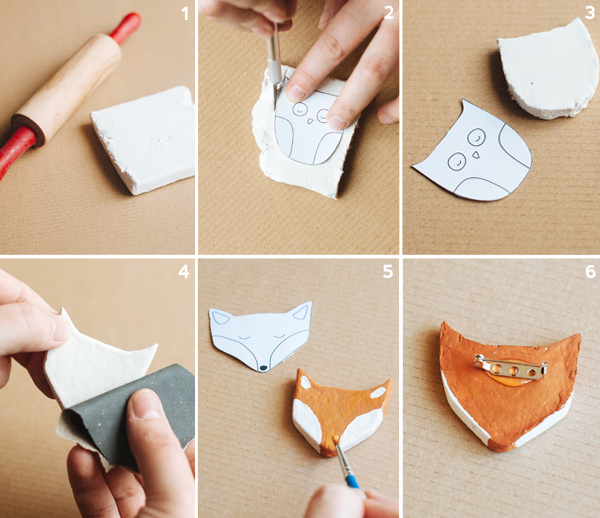 1
2
3
4
5
6