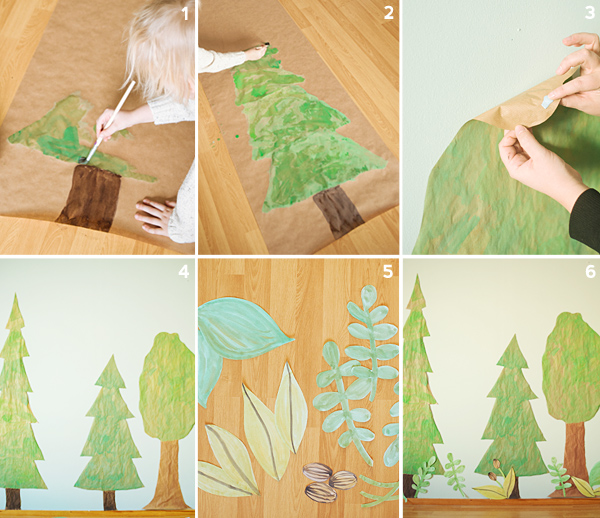 1
2
3
4
5
6