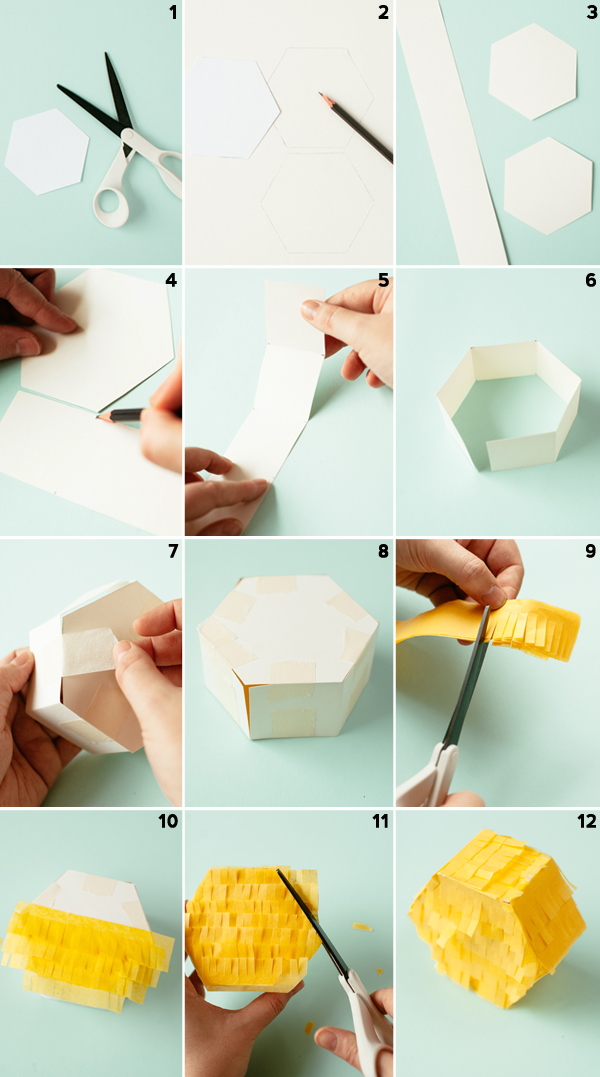 1
2
3
4
5
6
7
8
9
10
11
12