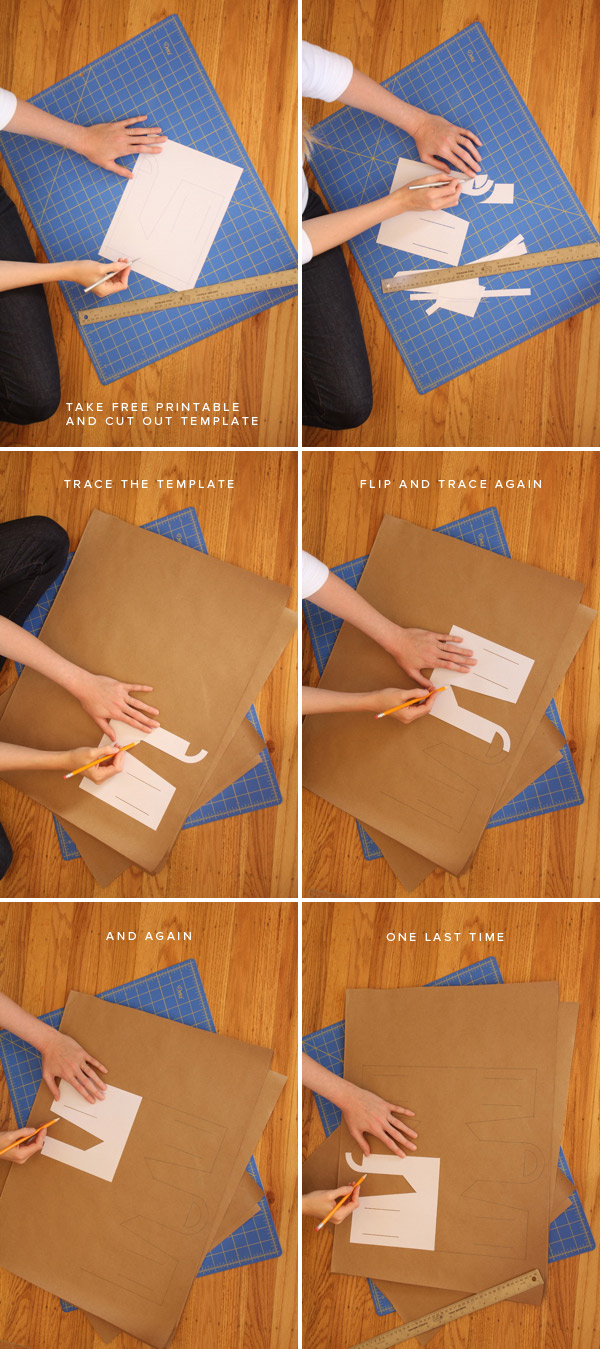 TAKE FREE PRINTABLE AND CUT OUT TEMPLATE

TRACE THE TEMPLATE

FLIP AND TRACE AGAIN

AND AGAIN

ONE LAST TIME